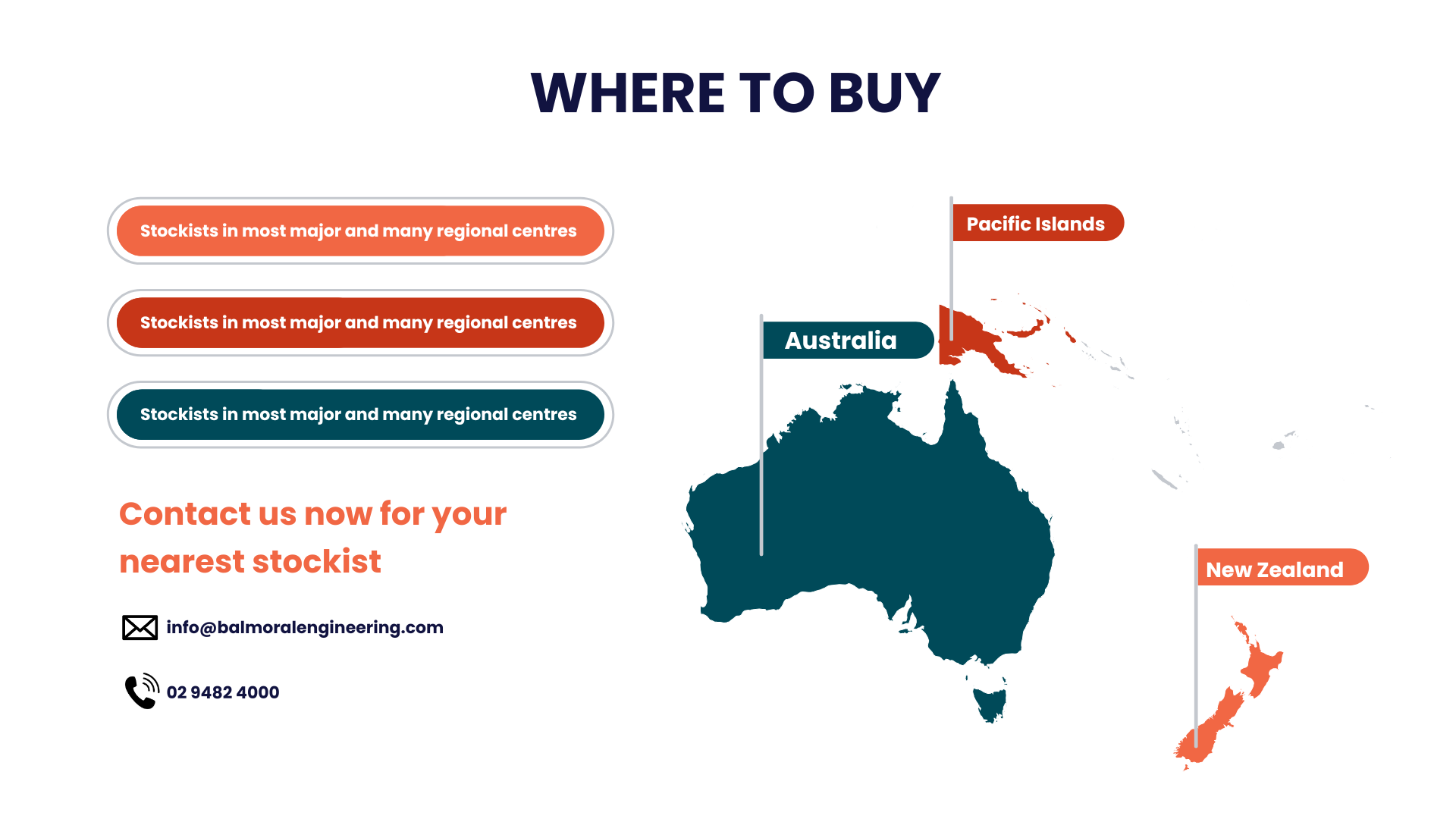 WHERE TO BUY

Stockists in most major and many regional centres

Stockists in most major and many regional centres

Stockists in most major and many regional centres

Contact us now for your nearest stockist

info@balmoralengineering.com

02 9482 4000

Pacific Islands

Australia

New Zealand